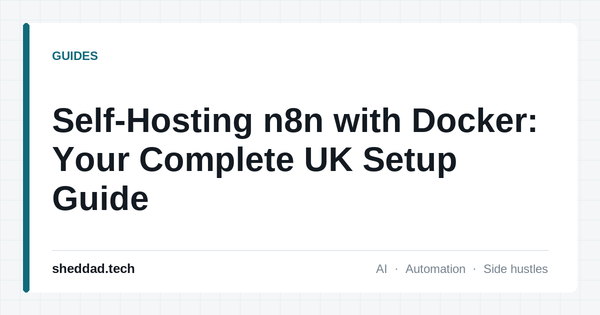 GUIDES

Self-Hosting n8n with Docker: Your Complete UK Setup Guide

sheddad.tech

AI · Automation · Side hustles