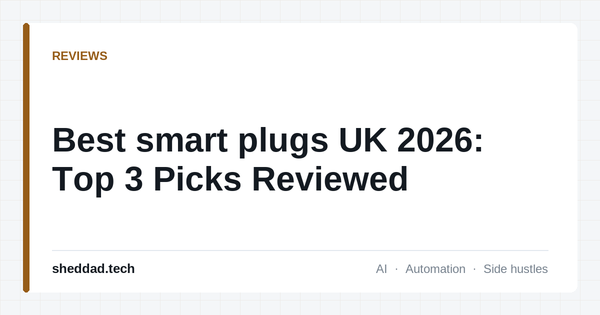 REVIEWS

Best smart plugs UK 2026: Top 3 Picks Reviewed

sheddad.tech

AI · Automation · Side hustles