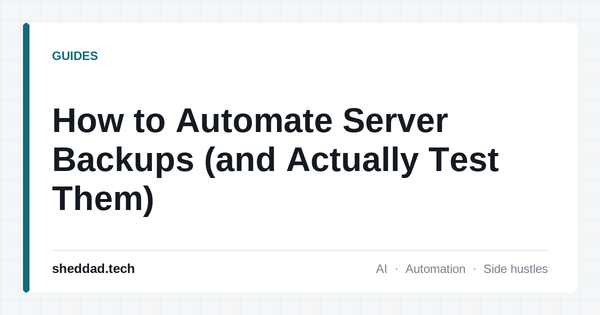 GUIDES

How to Automate Server Backups (and Actually Test Them)

sheddad.tech

AI · Automation · Side hustles